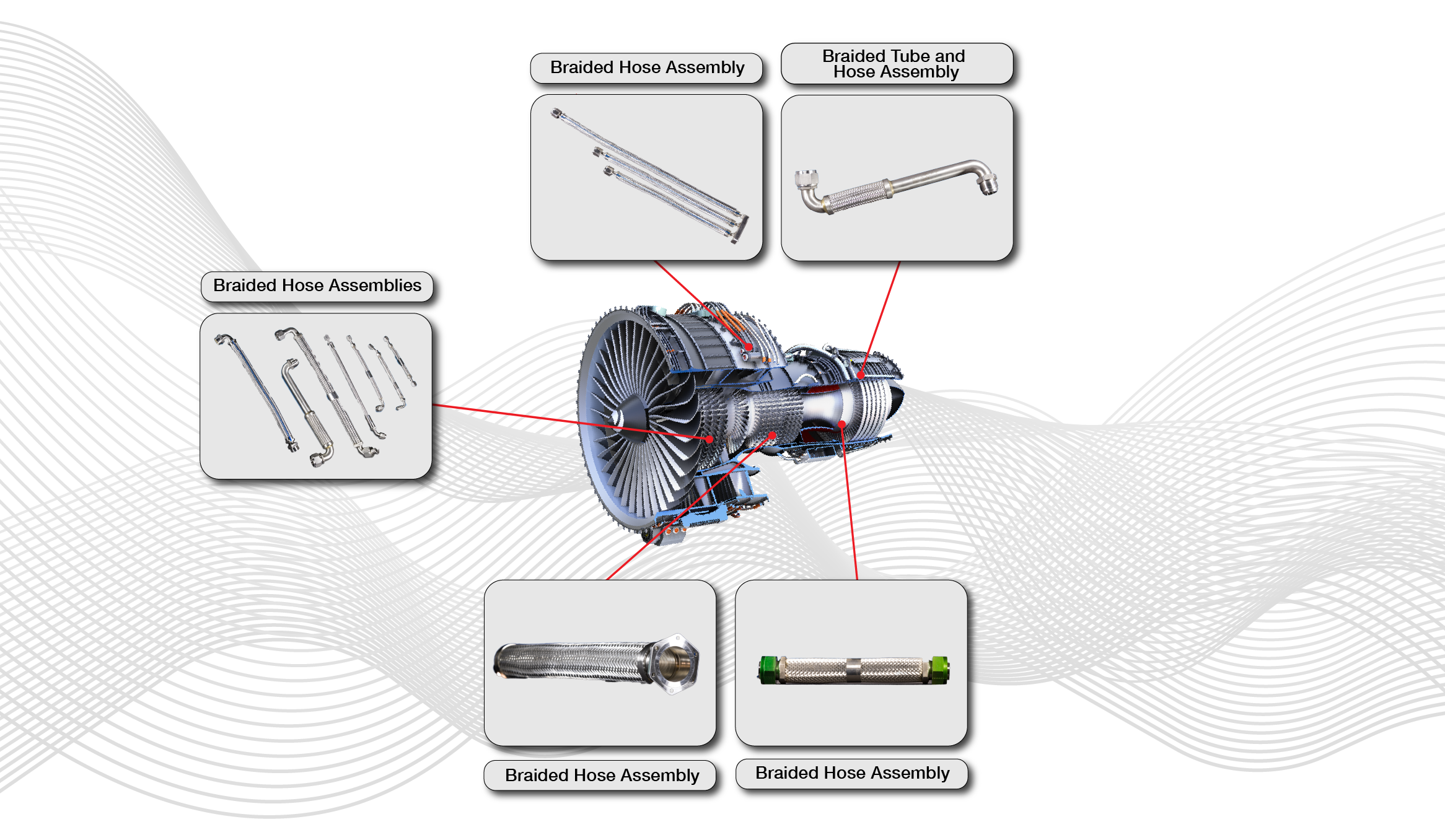 Braided Hose Assembly

Braided Tube and Hose Assembly

Braided Hose Assemblies

Braided Hose Assembly

Braided Hose Assembly