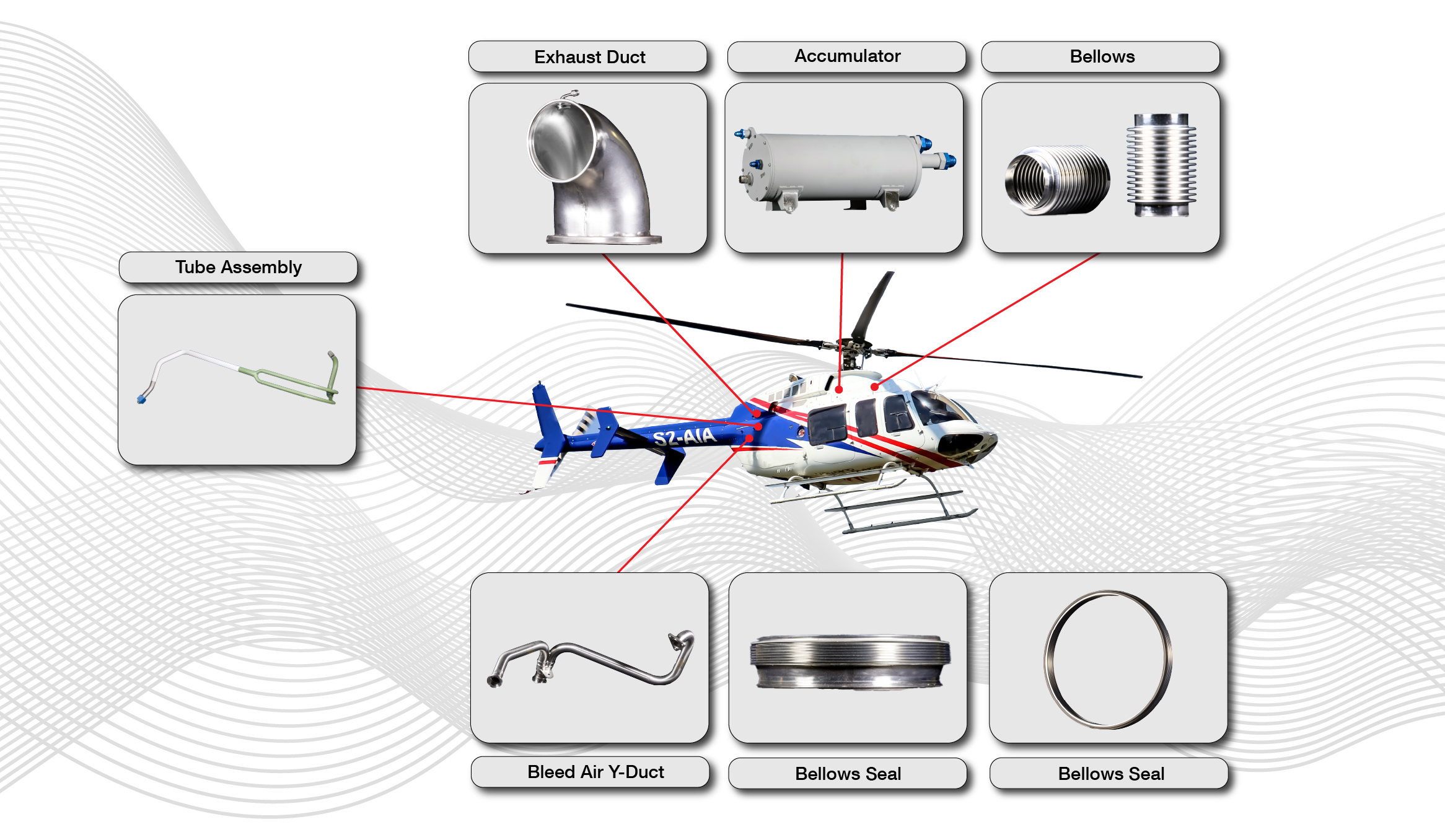 Exhaust Duct

Accumulator

Bellows

Tube Assembly

S2-AIA

Bleed Air Y-Duct

Bellows Seal

Bellows Seal