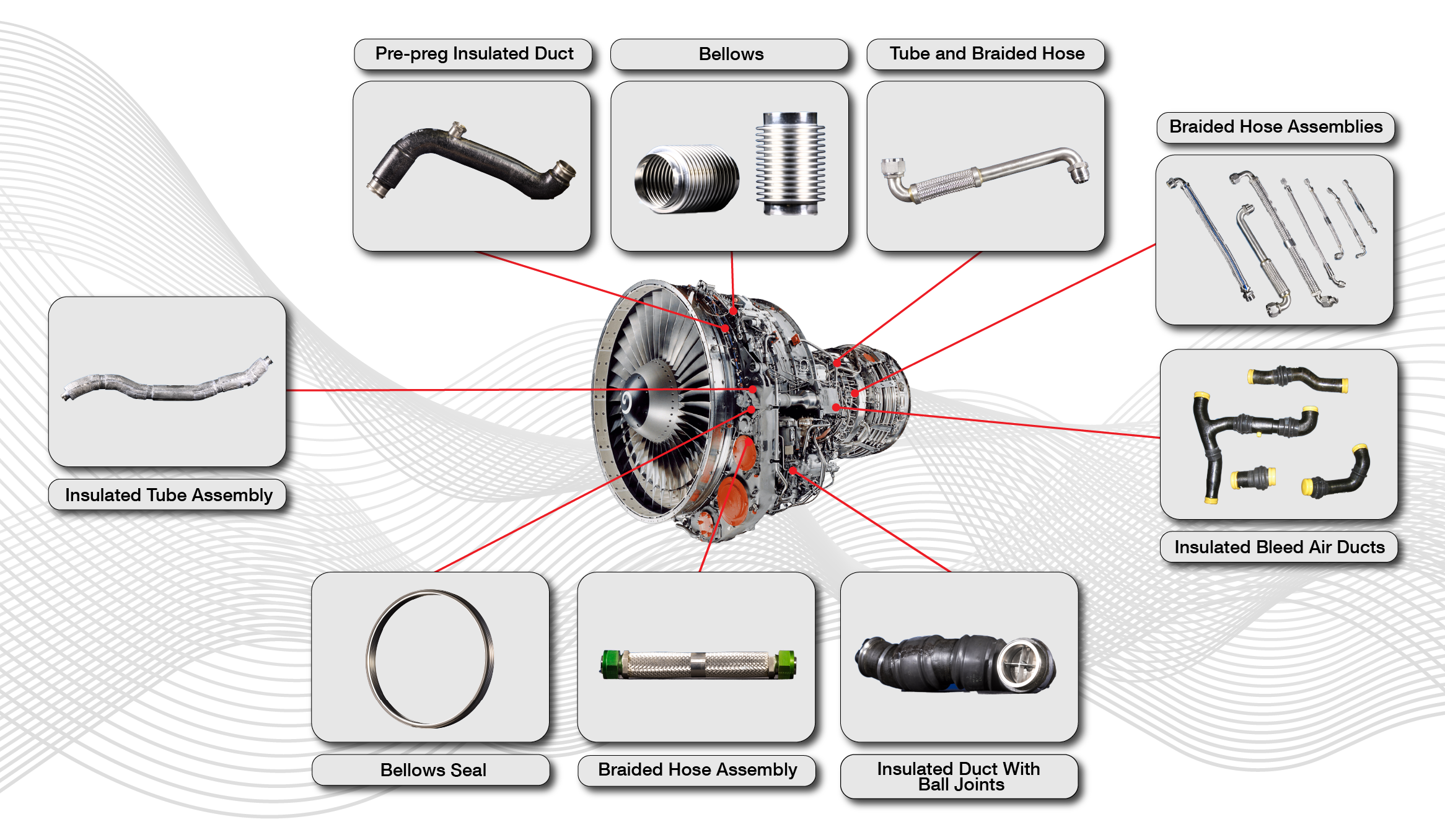 Pre-preg Insulated Duct

Bellows

Tube and Braided Hose

Braided Hose Assemblies

Insulated Tube Assembly

Insulated Bleed Air Ducts

Bellows Seal

Braided Hose Assembly

Insulated Duct With Ball Joints